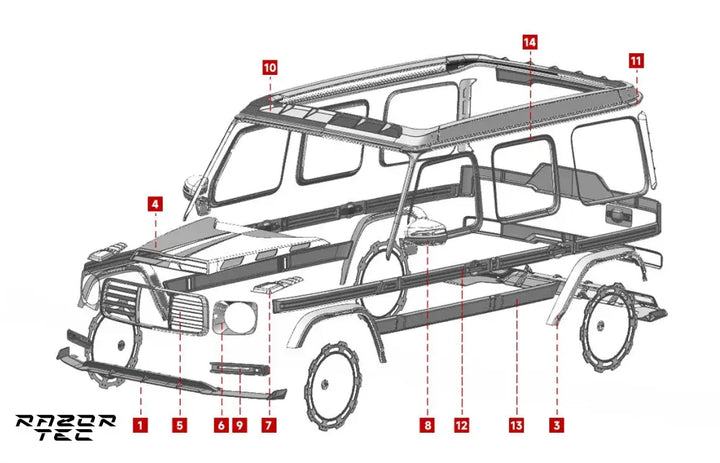 10
14
11
4
RAZOR
TEC
1
5
6
9
7
8
12
13
3