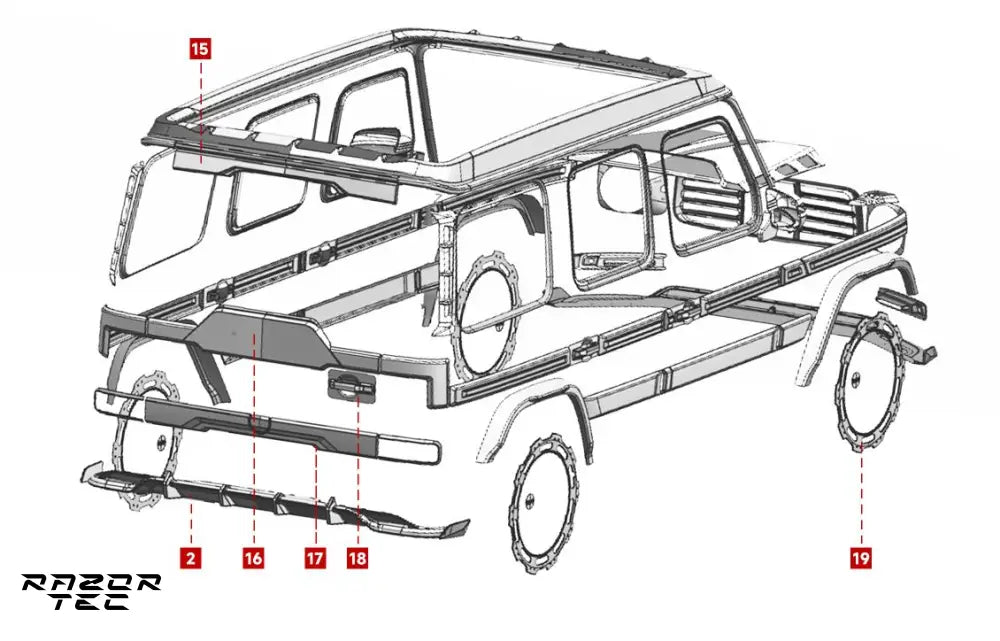 15

2

16

17

18

19

RAZOR TEC