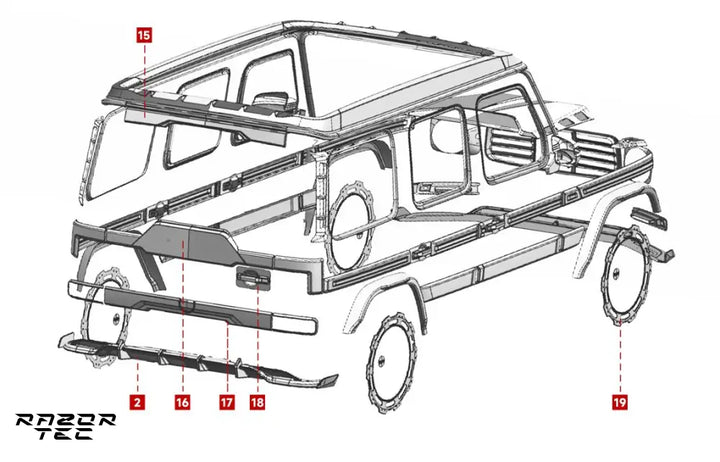 15

2

16

17

18

19

RAZOR TEC